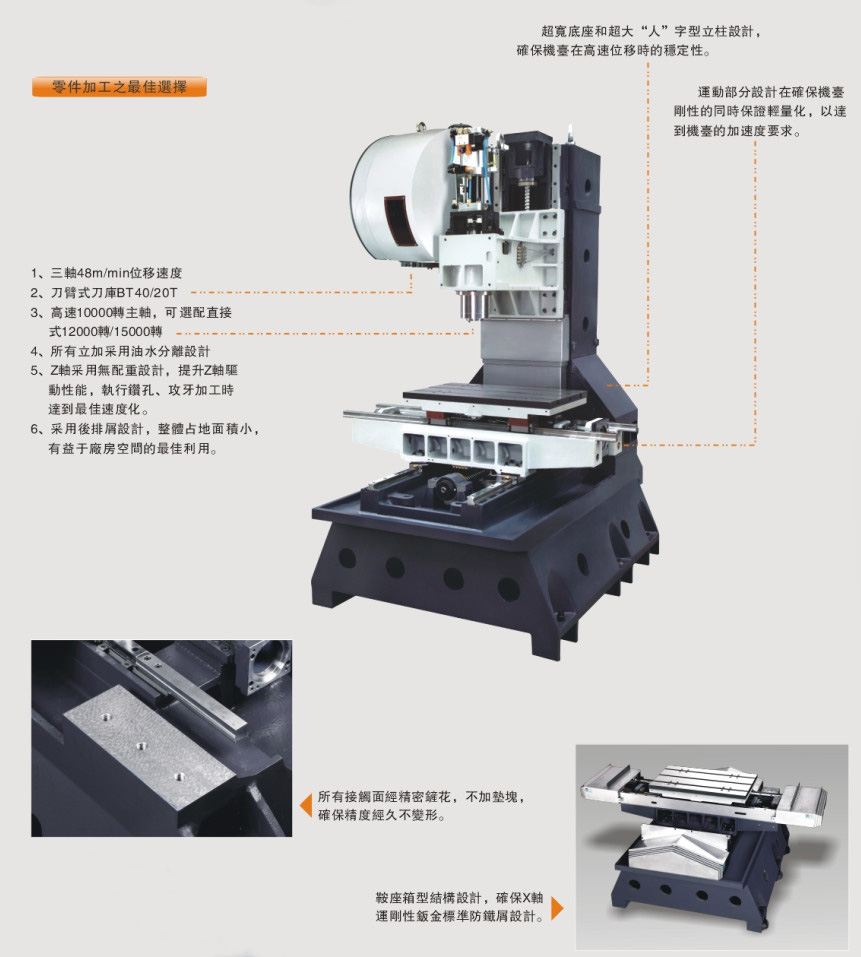 零件加工之最佳選擇

超寬底座和超大“人”字型立柱設計，確保機臺在高速位移時的穩定性。

運動部分設計在確保機臺剛性的同時保證輕量化，以達到機臺的加速度要求。

1、三軸48m/min位移速度
2、刀臂式刀庫BT40/20T
3、高速10000轉主軸，可選配直接式12000轉/15000轉
4、所有立加采用油水分離設計
5、Z軸采用無配重設計，提升Z軸驅動性能，執行鑽孔、攻牙加工時達到最佳速度化。
6、采用後排屑設計，整體占地面積小，有益于廠房空間的最佳利用。

所有接觸面經精密鏟花，不加墊塊，確保精度經久不變形。

鞍座箱型結構設計，確保X軸運剛性鈑金標準防鐵屑設計。